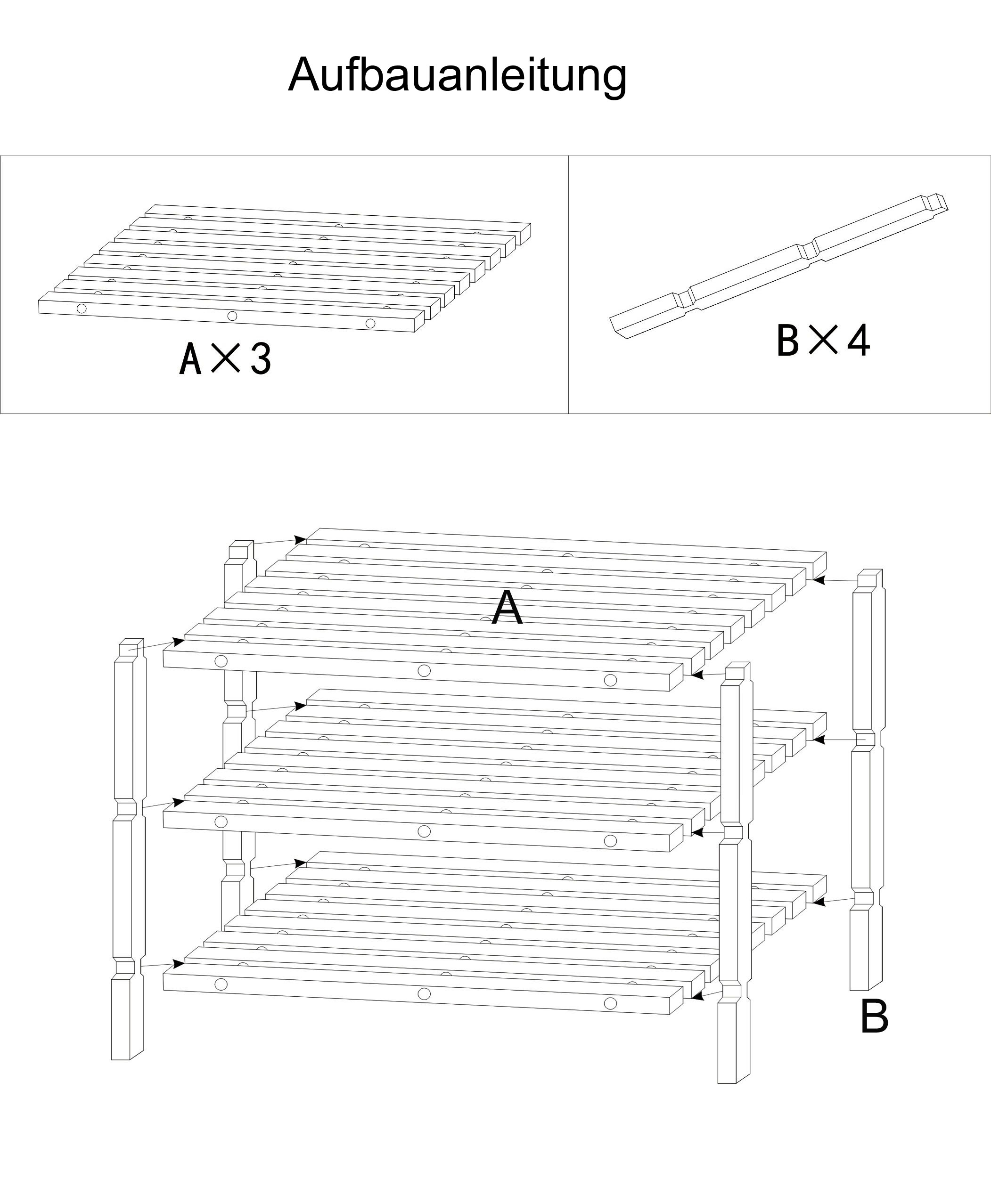 Aufbauanleitung

A×3

B×4

A

B