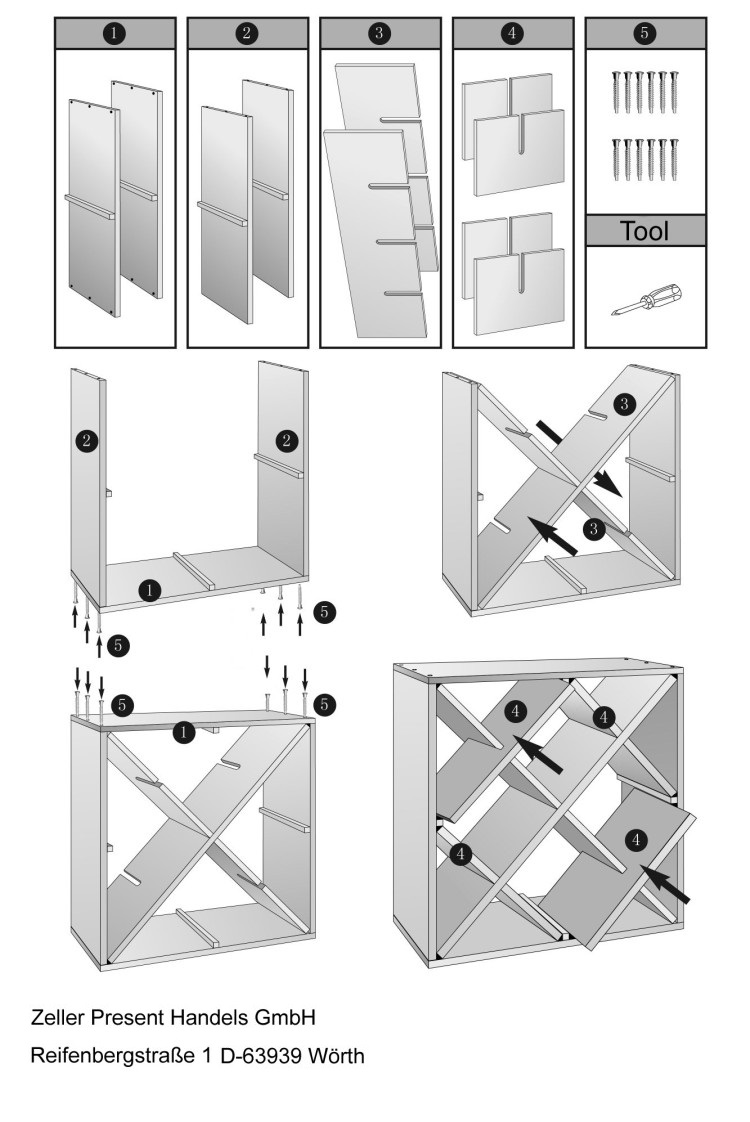 1
2
3
4
5
Tool

2
2
1
5
5

3
3

5
5
1

4
4
4
4

Zeller Present Handels GmbH
Reifenbergstraße 1 D-63939 Wörth