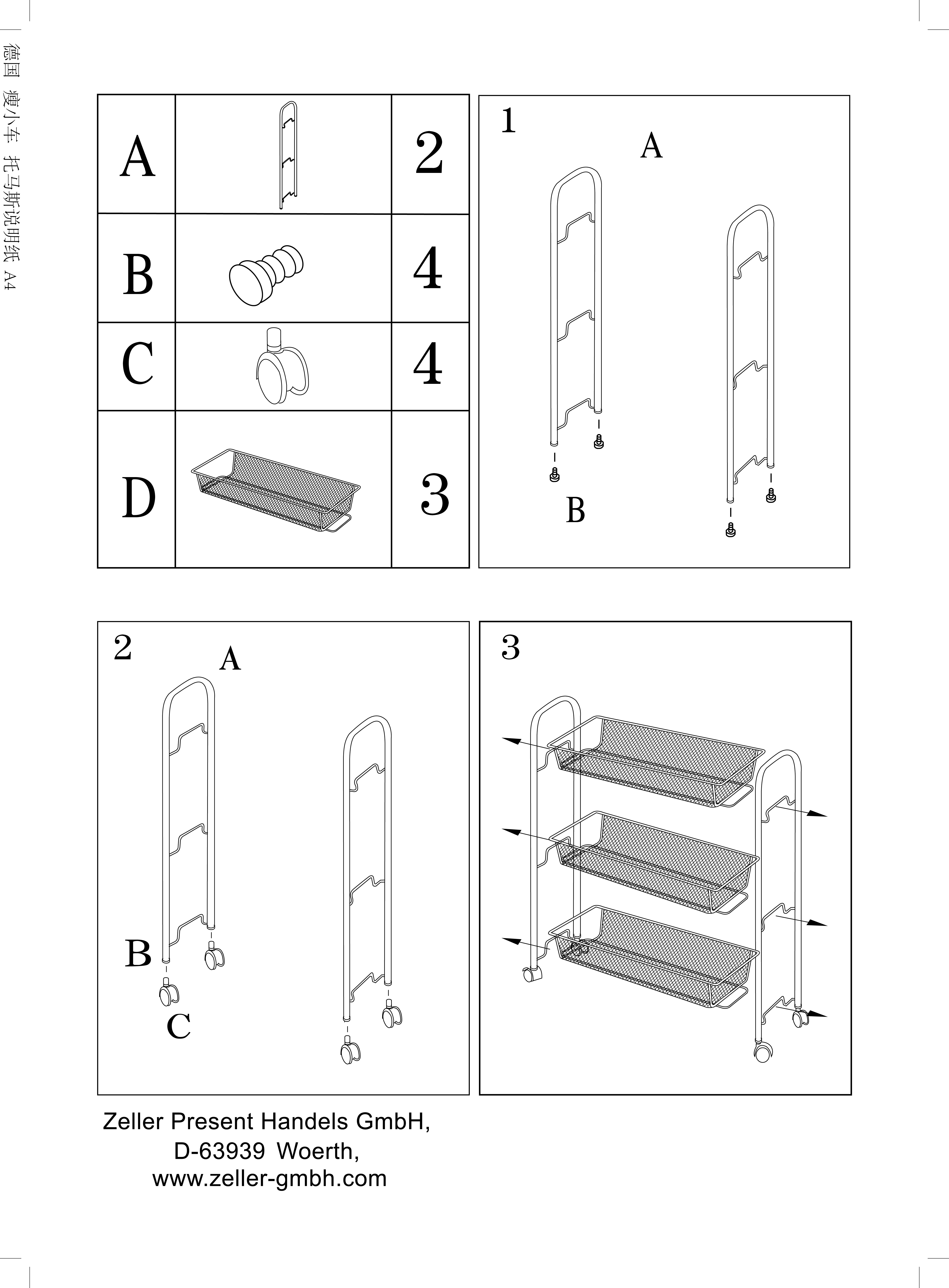 德国 瘦小车 托马斯说明纸 A4

| A |  | 2 |
|---|---|---|
| B |  | 4 |
| C |  | 4 |
| D |  | 3 |

1

A

B

2

A

B

C

3

Zeller Present Handels GmbH, D-63939 Woerth, www.zeller-gmbh.com