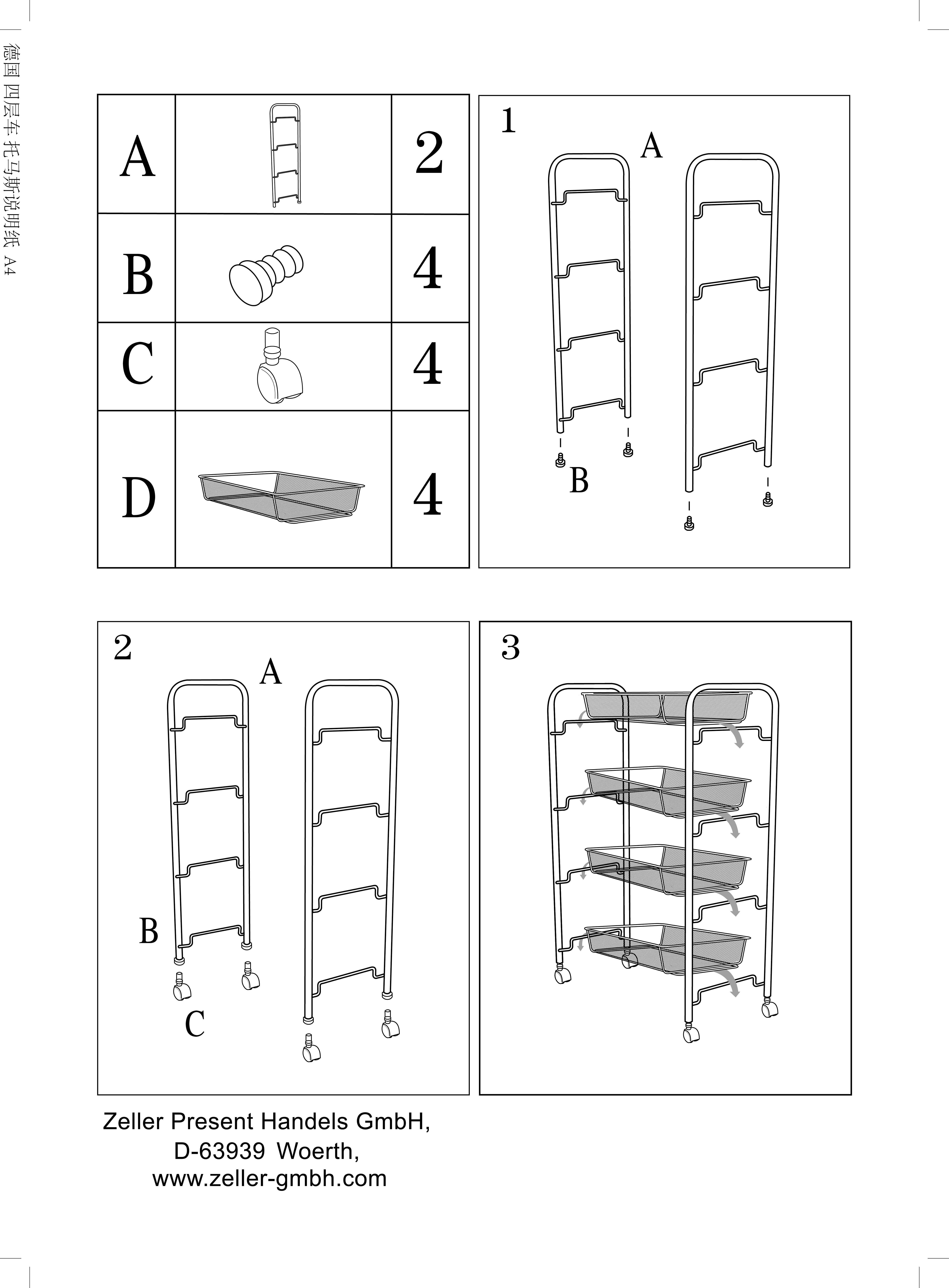 德国 四层车 托马斯说明纸 A4

| A | | 2 |
|---|---|---|
| B | | 4 |
| C | | 4 |
| D | | 4 |

1
A
B

2
A
B
C

3

Zeller Present Handels GmbH,
D-63939 Woerth,
www.zeller-gmbh.com