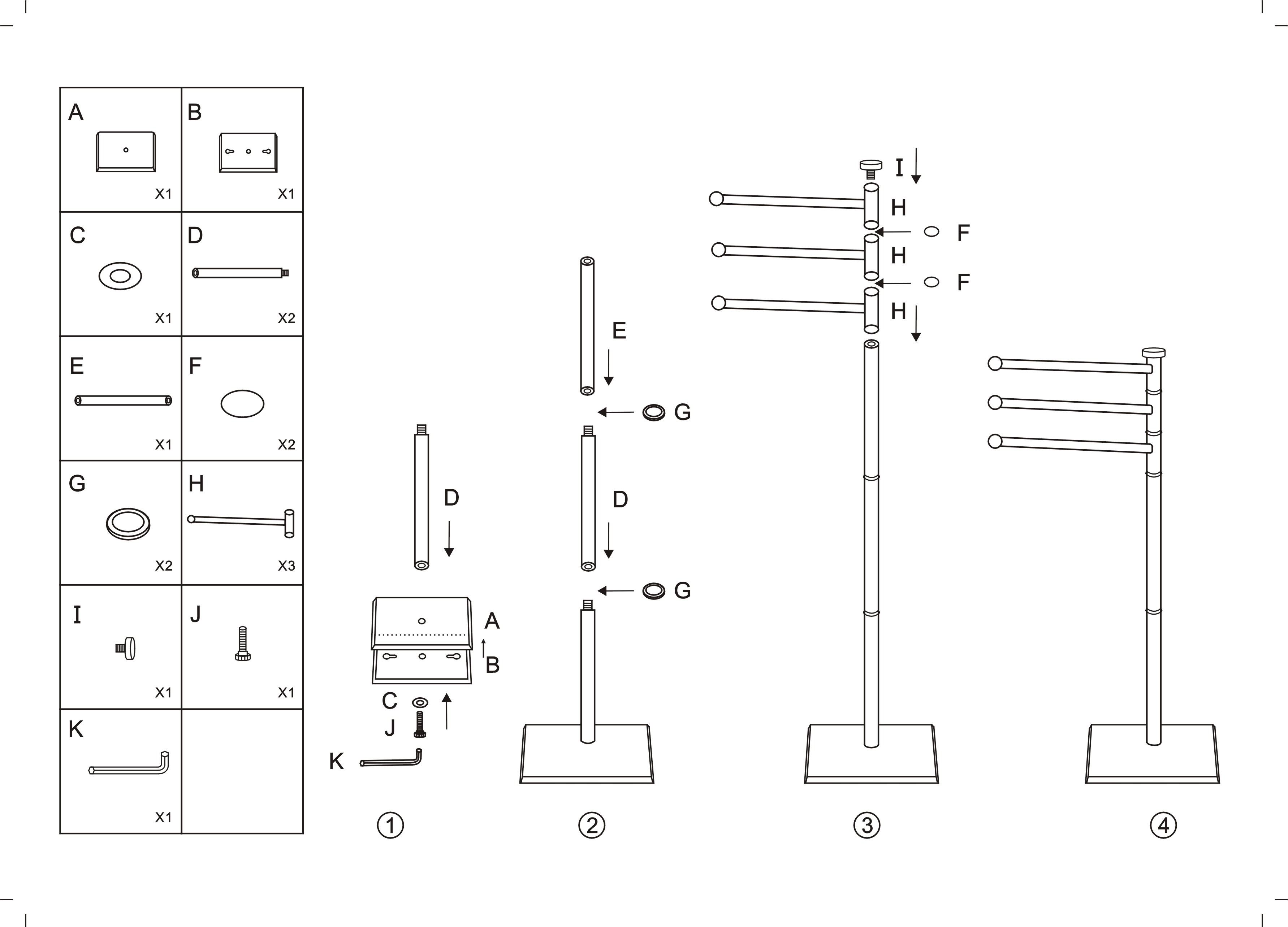 | A X1 | B X1 |
|---|---|
| C X1 | D X2 |
| E X1 | F X2 |
| G X2 | H X3 |
| I X1 | J X1 |
| K X1 | |

D
A
B
C
J
K
①

E
G
D
G
②

I
H
F
H
F
H
③

④