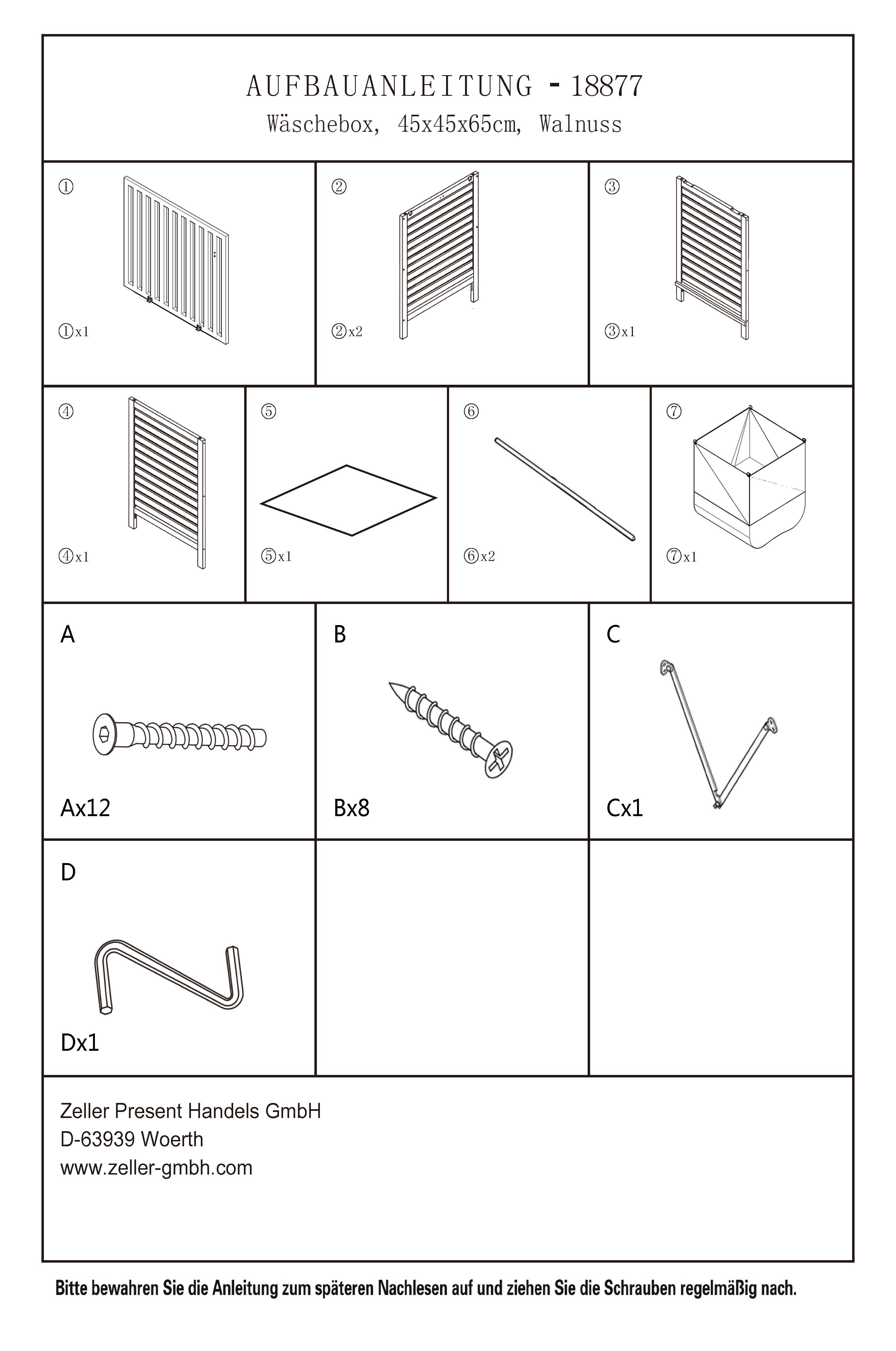 AUFBAUANLEITUNG - 18877
Wäschebox, 45x45x65cm, Walnuss

①
①x1

②
②x2

③
③x1

④
④x1

⑤
⑤x1

⑥
⑥x2

⑦
⑦x1

A
Ax12

B
Bx8

C
Cx1

D
Dx1

Zeller Present Handels GmbH
D-63939 Woerth
www.zeller-gmbh.com

Bitte bewahren Sie die Anleitung zum späteren Nachlesen auf und ziehen Sie die Schrauben regelmäßig nach.